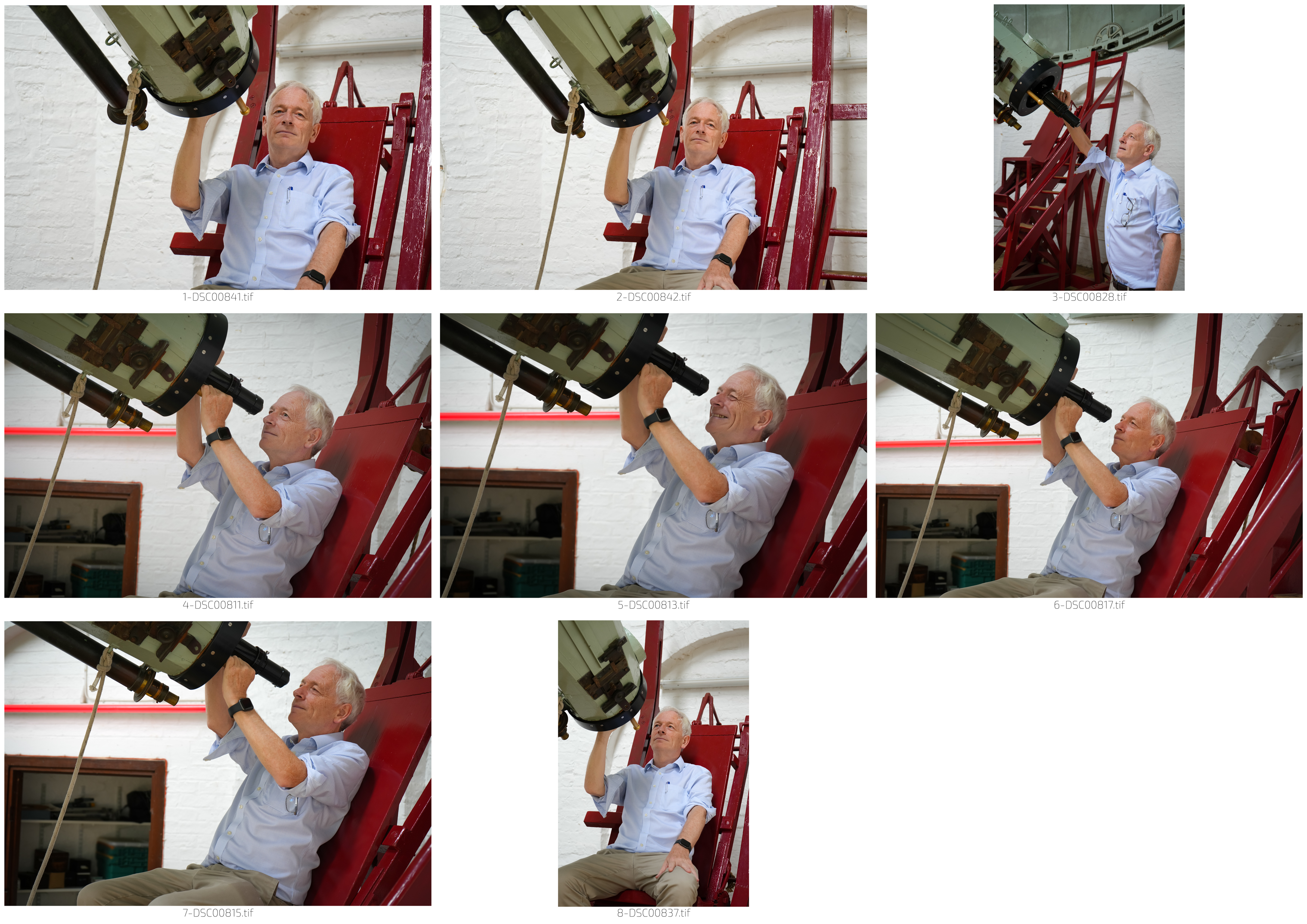 1-DSC00841.tif

2-DSC00842.tif

3-DSC00828.tif

4-DSC00811.tif

5-DSC00813.tif

6-DSC00817.tif

7-DSC00815.tif

8-DSC00837.tif